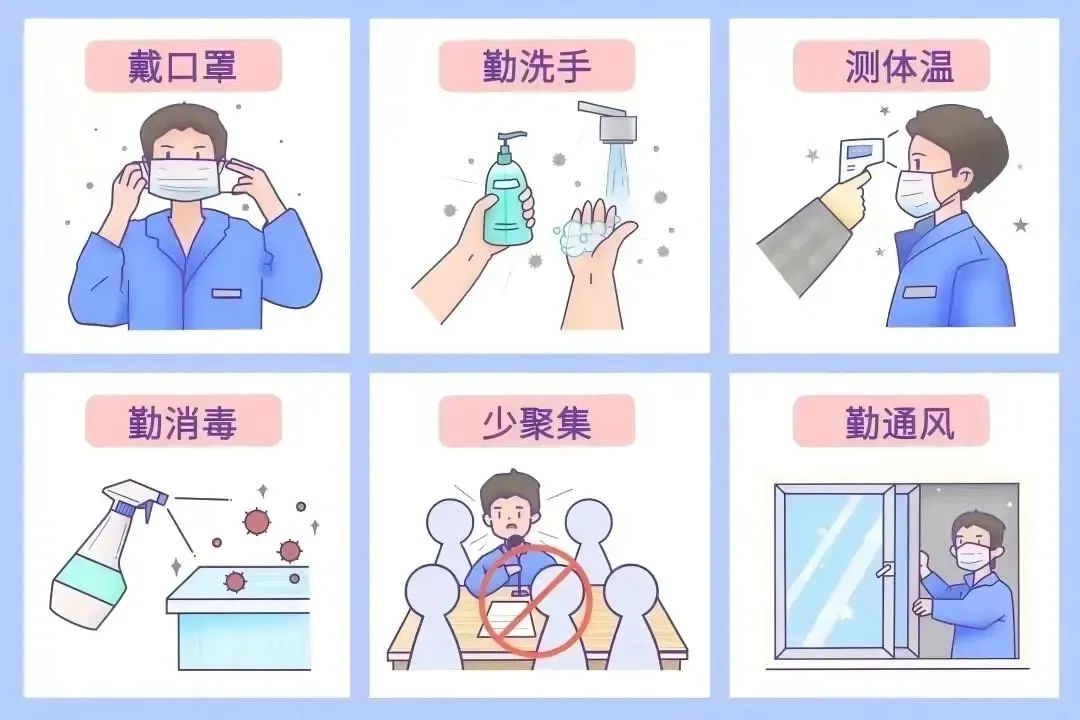 戴口罩

勤洗手

测体温

勤消毒

少聚集

勤通风